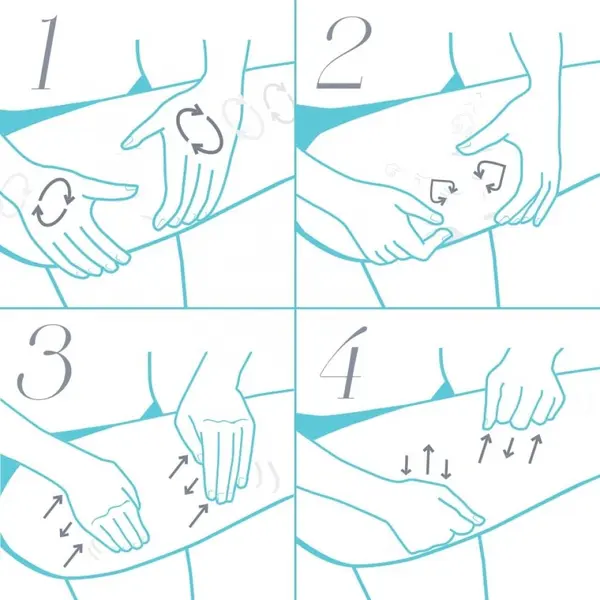 1

2

3

4